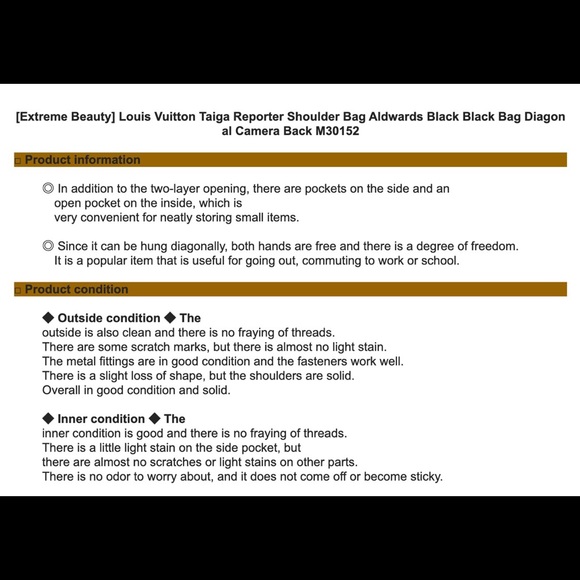 [Extreme Beauty] Louis Vuitton Taiga Reporter Shoulder Bag Aldwards Black Black Bag Diagon al Camera Back M30152

□ Product information

◎ In addition to the two-layer opening, there are pockets on the side and an open pocket on the inside, which is very convenient for neatly storing small items.

◎ Since it can be hung diagonally, both hands are free and there is a degree of freedom. It is a popular item that is useful for going out, commuting to work or school.

□ Product condition

◆ Outside condition ◆ The
outside is also clean and there is no fraying of threads.
There are some scratch marks, but there is almost no light stain.
The metal fittings are in good condition and the fasteners work well.
There is a slight loss of shape, but the shoulders are solid.
Overall in good condition and solid.

◆ Inner condition ◆ The
inner condition is good and there is no fraying of threads.
There is a little light stain on the side pocket, but
there are almost no scratches or light stains on other parts.
There is no odor to worry about, and it does not come off or become sticky.